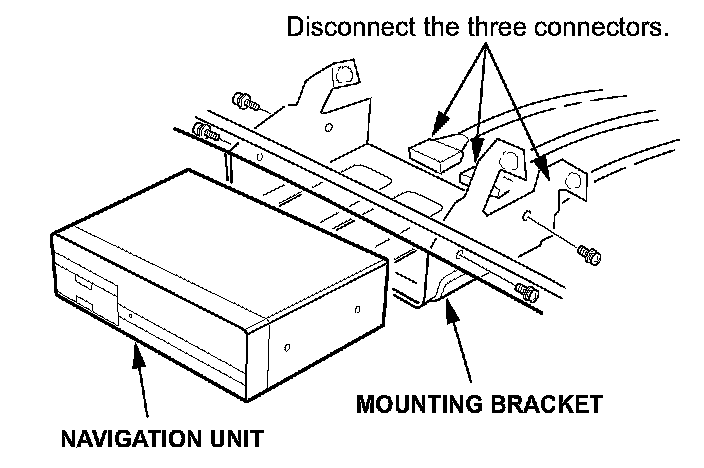 Disconnect the three connectors.

MOUNTING BRACKET

NAVIGATION UNIT