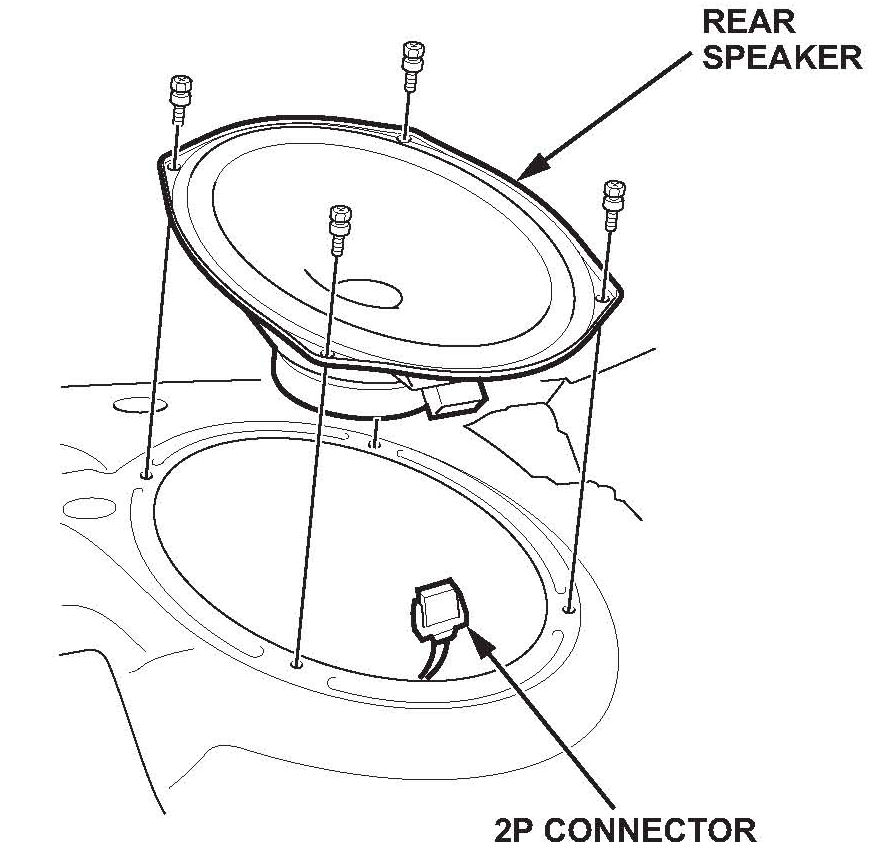 REAR SPEAKER

2P CONNECTOR