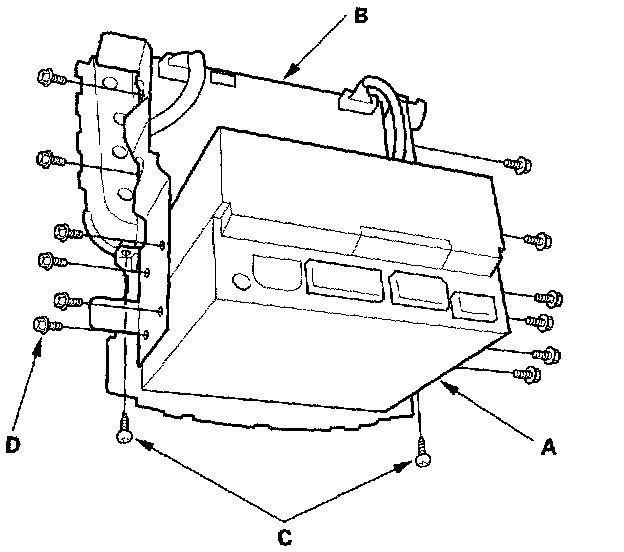 B
D
A
C