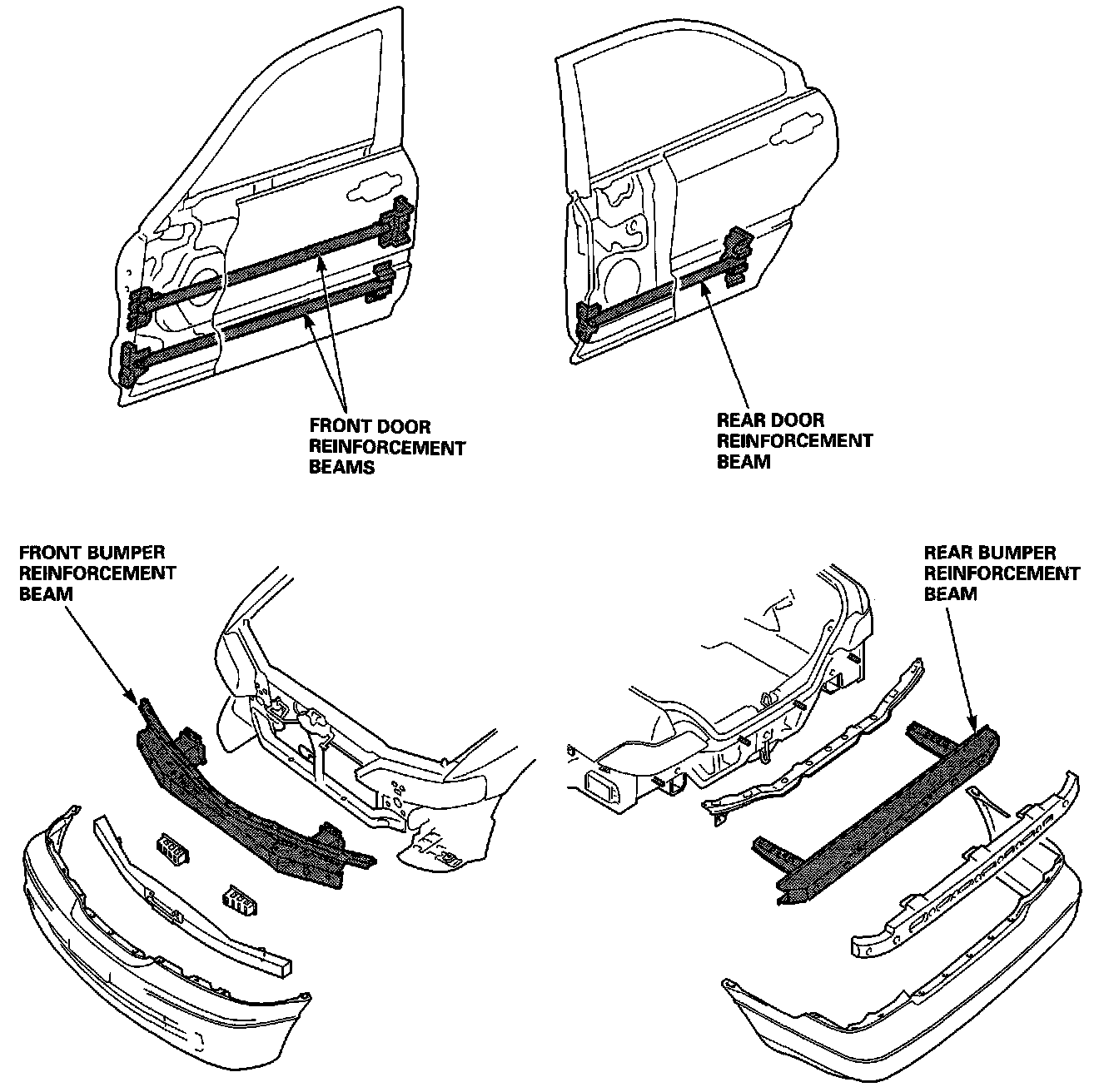 FRONT DOOR REINFORCEMENT BEAMS

REAR DOOR REINFORCEMENT BEAM

FRONT BUMPER REINFORCEMENT BEAM

REAR BUMPER REINFORCEMENT BEAM