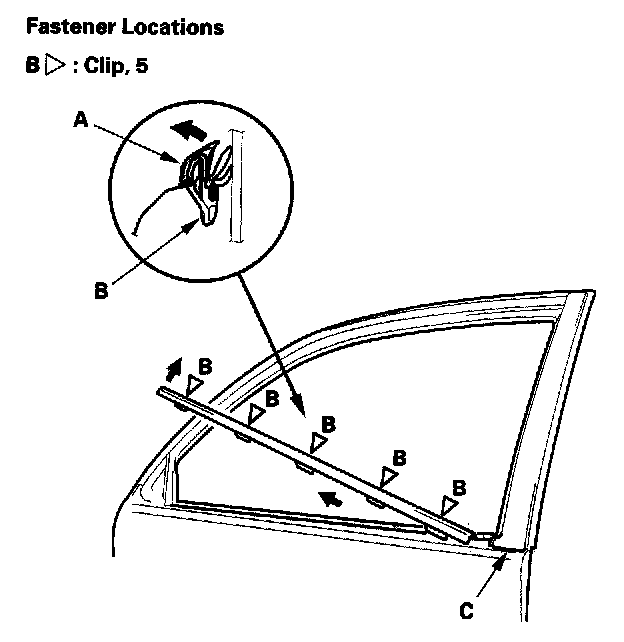 Fastener Locations

B ▷ : Clip, 5

A

B

B
B
B
B
B

C