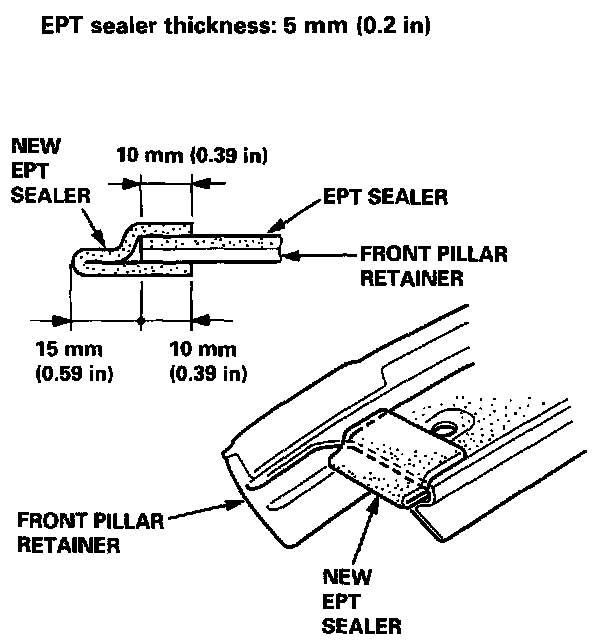 EPT sealer thickness: 5 mm (0.2 in)

NEW EPT SEALER

10 mm (0.39 in)

EPT SEALER

FRONT PILLAR RETAINER

15 mm (0.59 in)

10 mm (0.39 in)

FRONT PILLAR RETAINER

NEW EPT SEALER