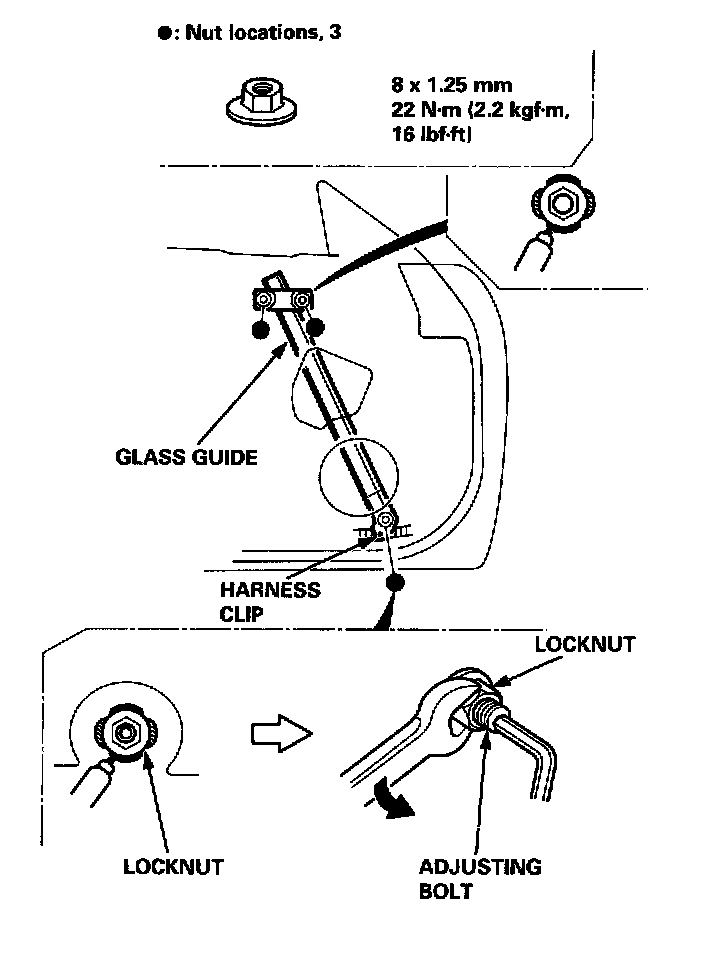 ●: Nut locations, 3

8 x 1.25 mm
22 N·m (2.2 kgf·m, 16 lbf·ft)

GLASS GUIDE

HARNESS CLIP

LOCKNUT

LOCKNUT

ADJUSTING BOLT