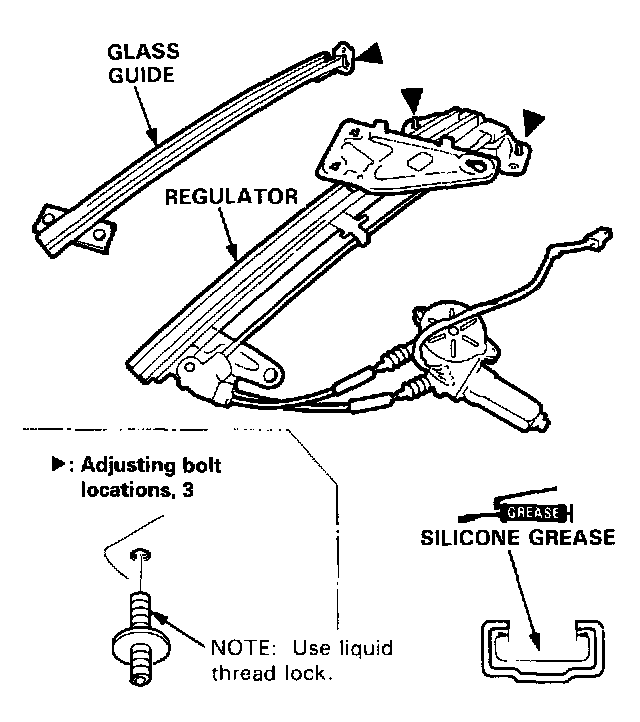 GLASS GUIDE

REGULATOR

▶: Adjusting bolt locations, 3

NOTE: Use liquid thread lock.

GREASE

SILICONE GREASE