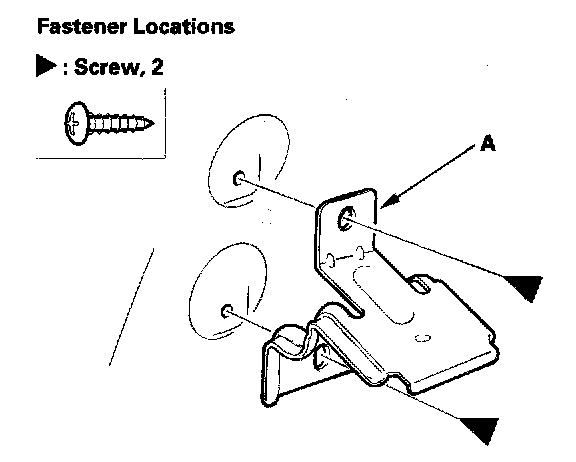 Fastener Locations

▶ : Screw, 2

A