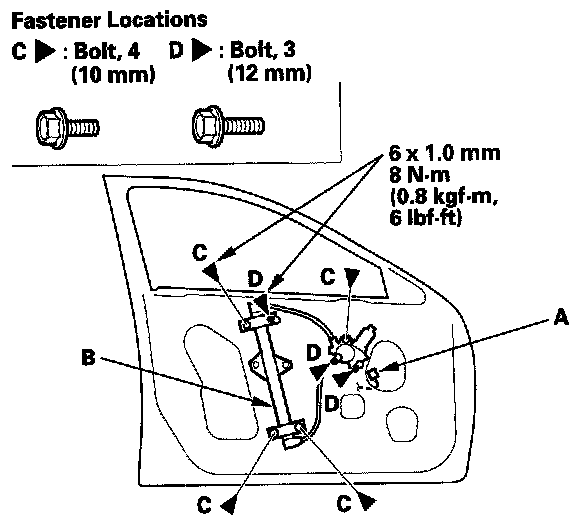 Fastener Locations

C ▶ : Bolt, 4 (10 mm)

D ▶ : Bolt, 3 (12 mm)

6 x 1.0 mm
8 N·m
(0.8 kgf·m,
6 lbf·ft)

C

D

C

A

B

D

D

C

C