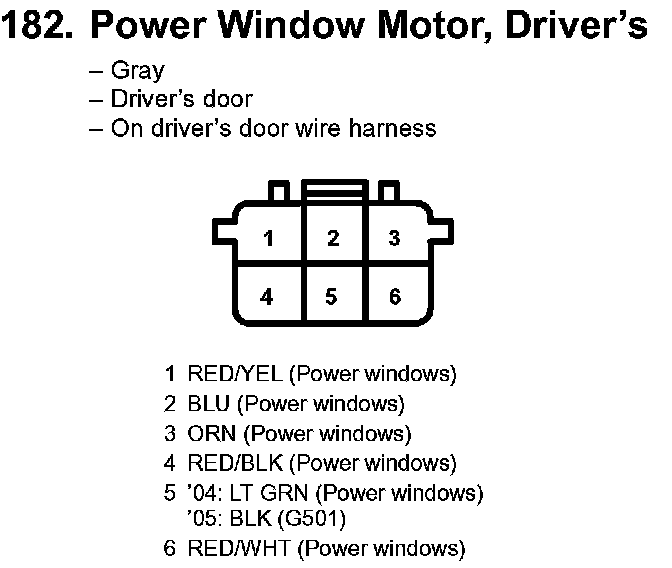 182. Power Window Motor, Driver's

– Gray
– Driver's door
– On driver's door wire harness

1 2 3
4 5 6

1 RED/YEL (Power windows)
2 BLU (Power windows)
3 ORN (Power windows)
4 RED/BLK (Power windows)
5 '04: LT GRN (Power windows)
'05: BLK (G501)
6 RED/WHT (Power windows)