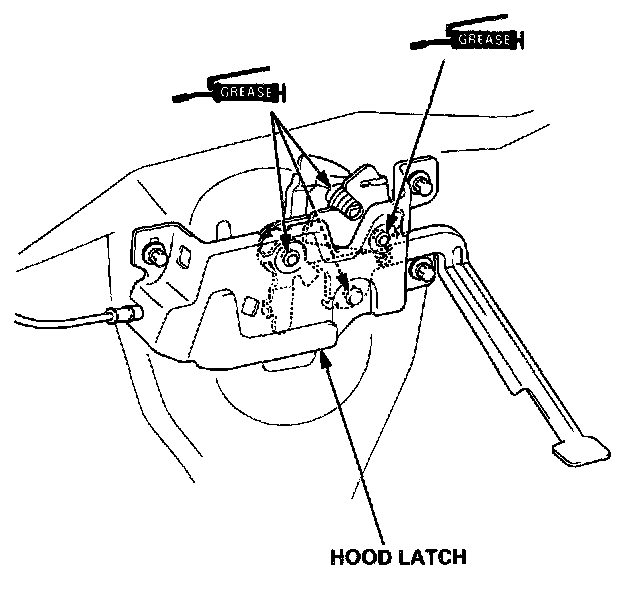 GREASE

GREASE

HOOD LATCH