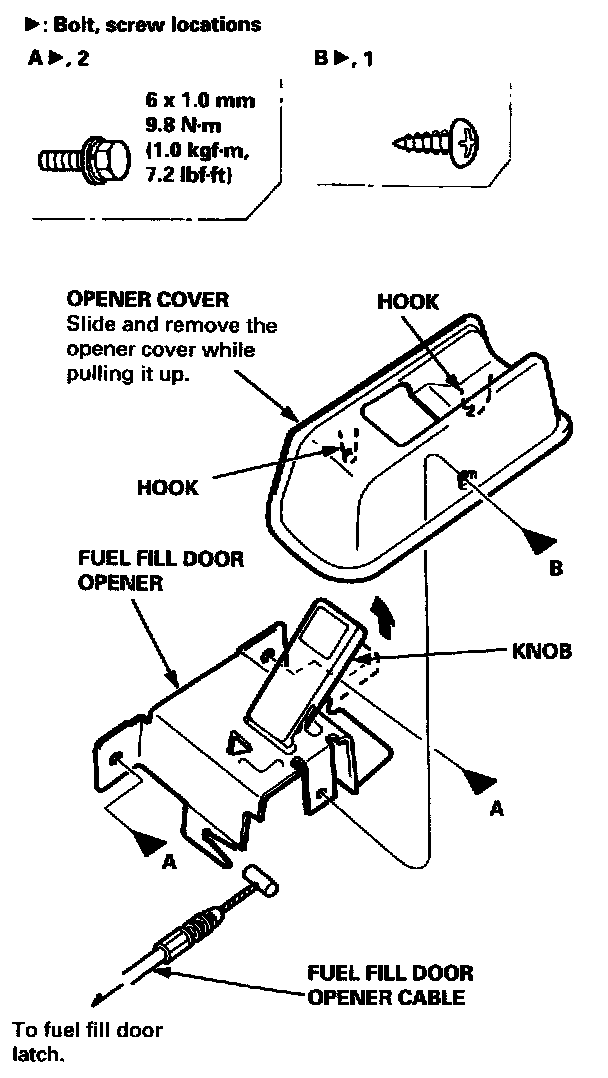 ▶: Bolt, screw locations

A ▶, 2

6 x 1.0 mm
9.8 N·m
(1.0 kgf·m,
7.2 lbf·ft)

B ▶, 1

OPENER COVER
Slide and remove the opener cover while pulling it up.

HOOK

HOOK

B

FUEL FILL DOOR OPENER

KNOB

A

A

FUEL FILL DOOR OPENER CABLE

To fuel fill door latch.