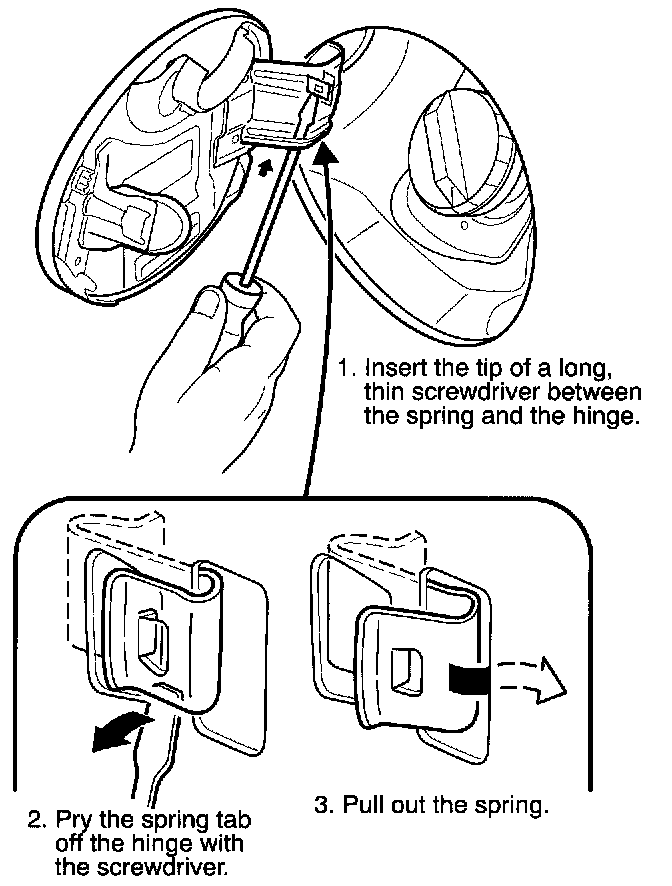 1. Insert the tip of a long, thin screwdriver between the spring and the hinge.

2. Pry the spring tab off the hinge with the screwdriver.

3. Pull out the spring.