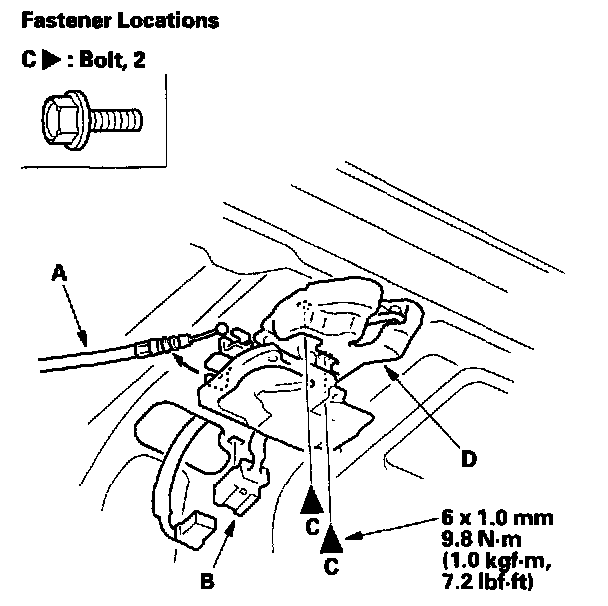 Fastener Locations

C ▶ : Bolt, 2

A

D

C

C

B

6 x 1.0 mm
9.8 N·m
(1.0 kgf·m,
7.2 lbf·ft)