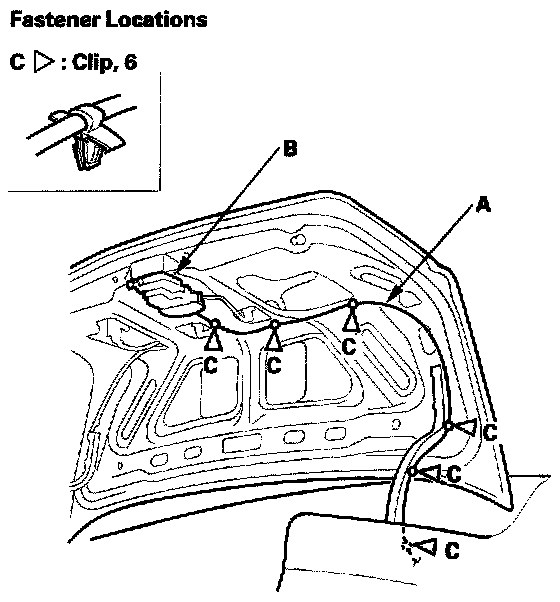 Fastener Locations

C ▷ : Clip, 6

B

A

C

C

C

C

C

C