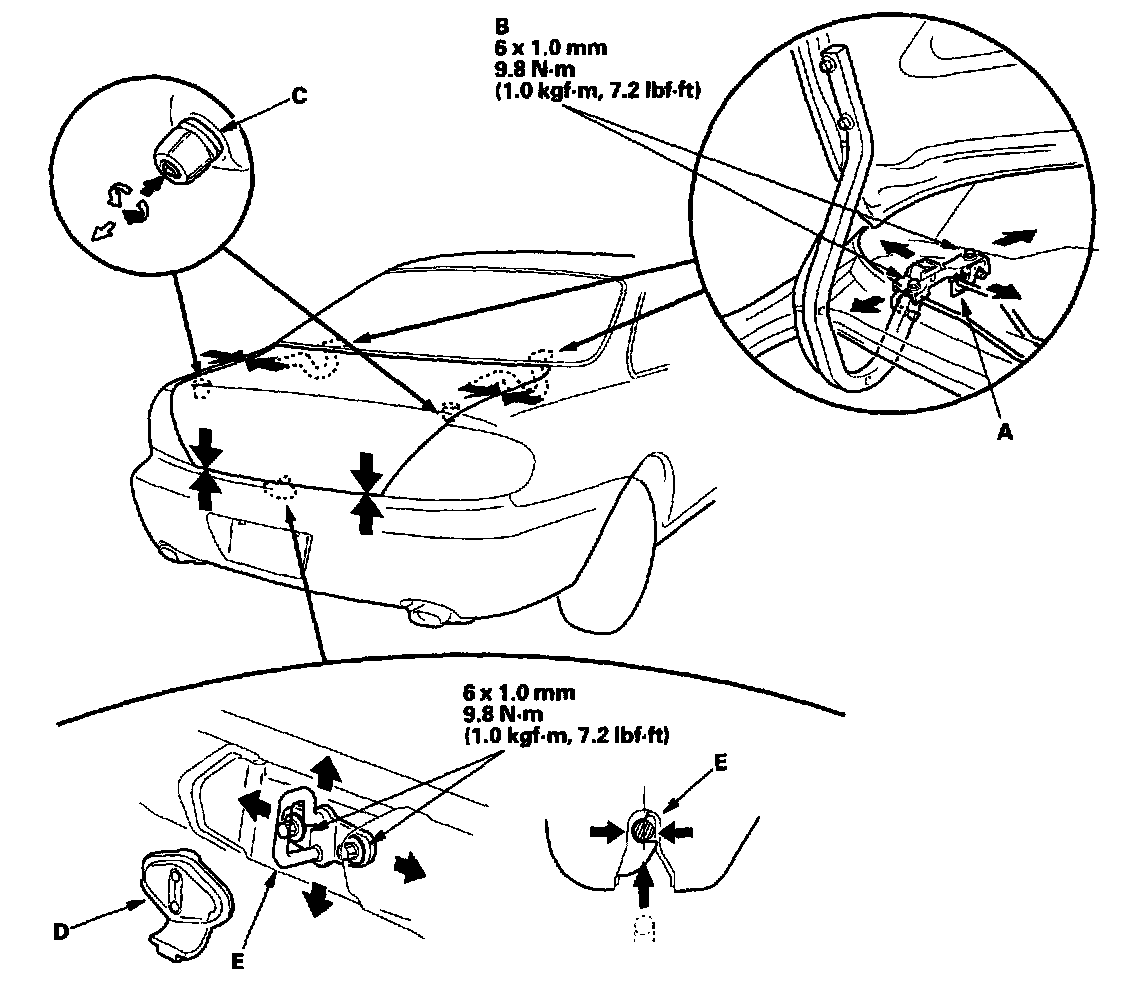 B
6 x 1.0 mm
9.8 N·m
(1.0 kgf·m, 7.2 lbf·ft)

C

A

6 x 1.0 mm
9.8 N·m
(1.0 kgf·m, 7.2 lbf·ft)

E

D

E