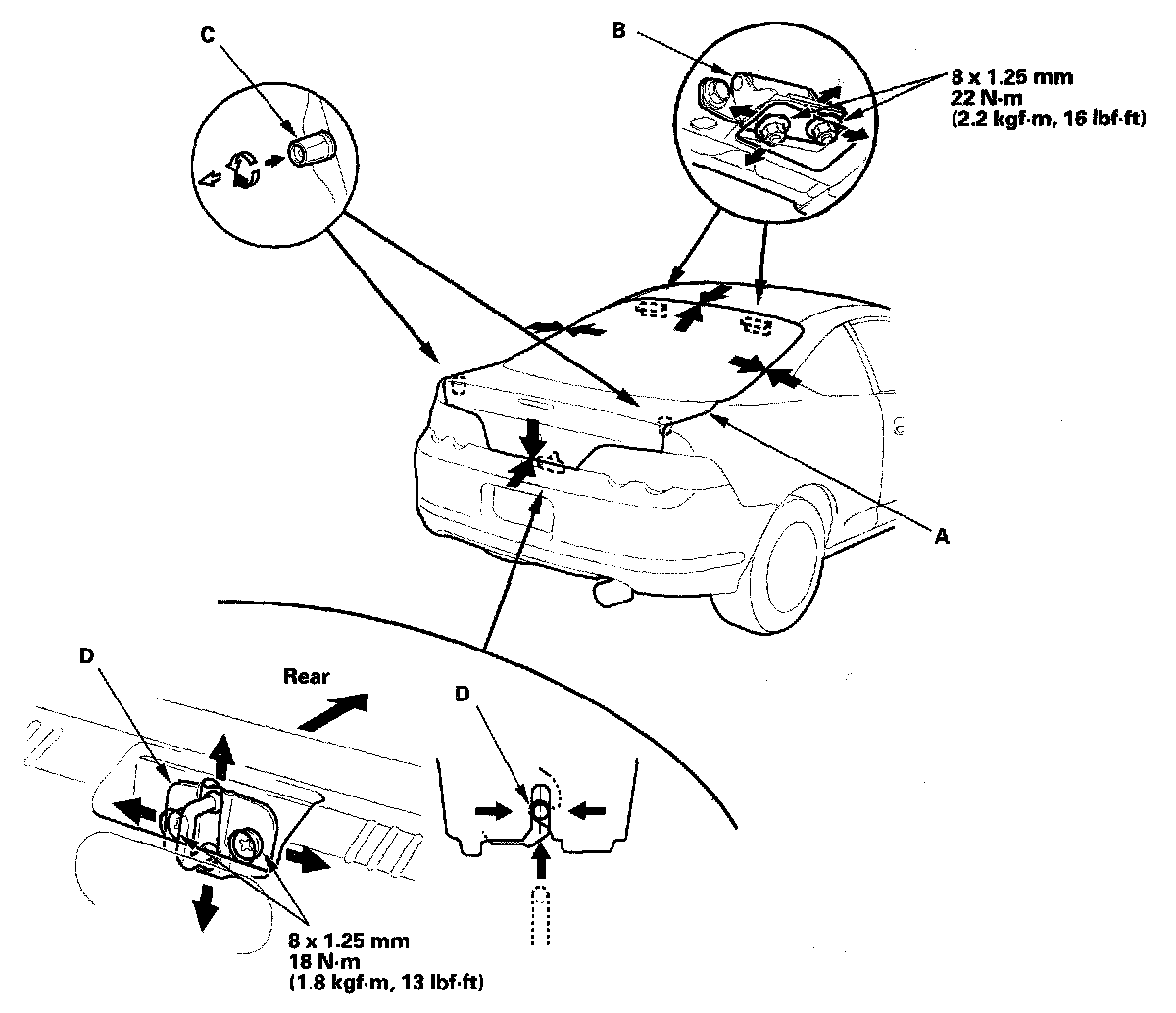 C

B

8 x 1.25 mm
22 N·m
(2.2 kgf·m, 16 lbf·ft)

A

D

Rear

D

8 x 1.25 mm
18 N·m
(1.8 kgf·m, 13 lbf·ft)