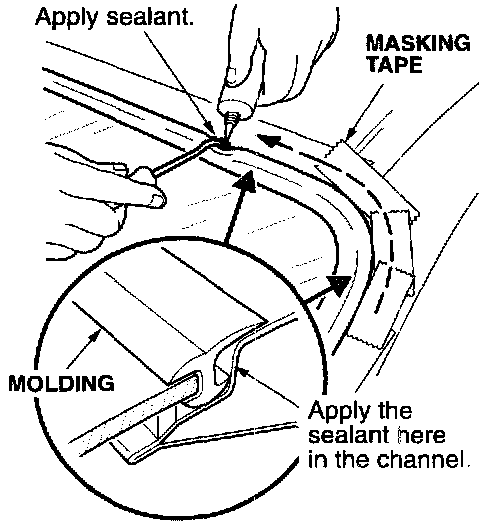 Apply sealant.

MASKING TAPE

MOLDING

Apply the sealant here in the channel.