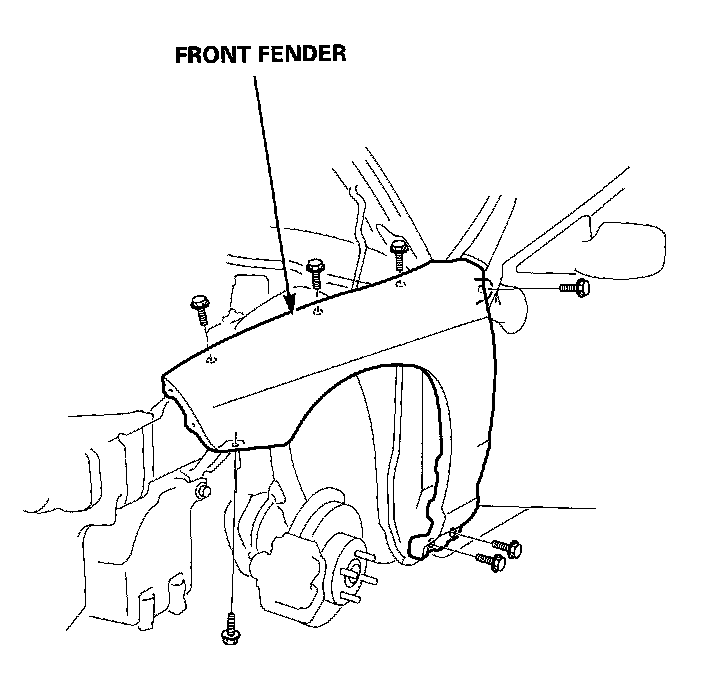 FRONT FENDER