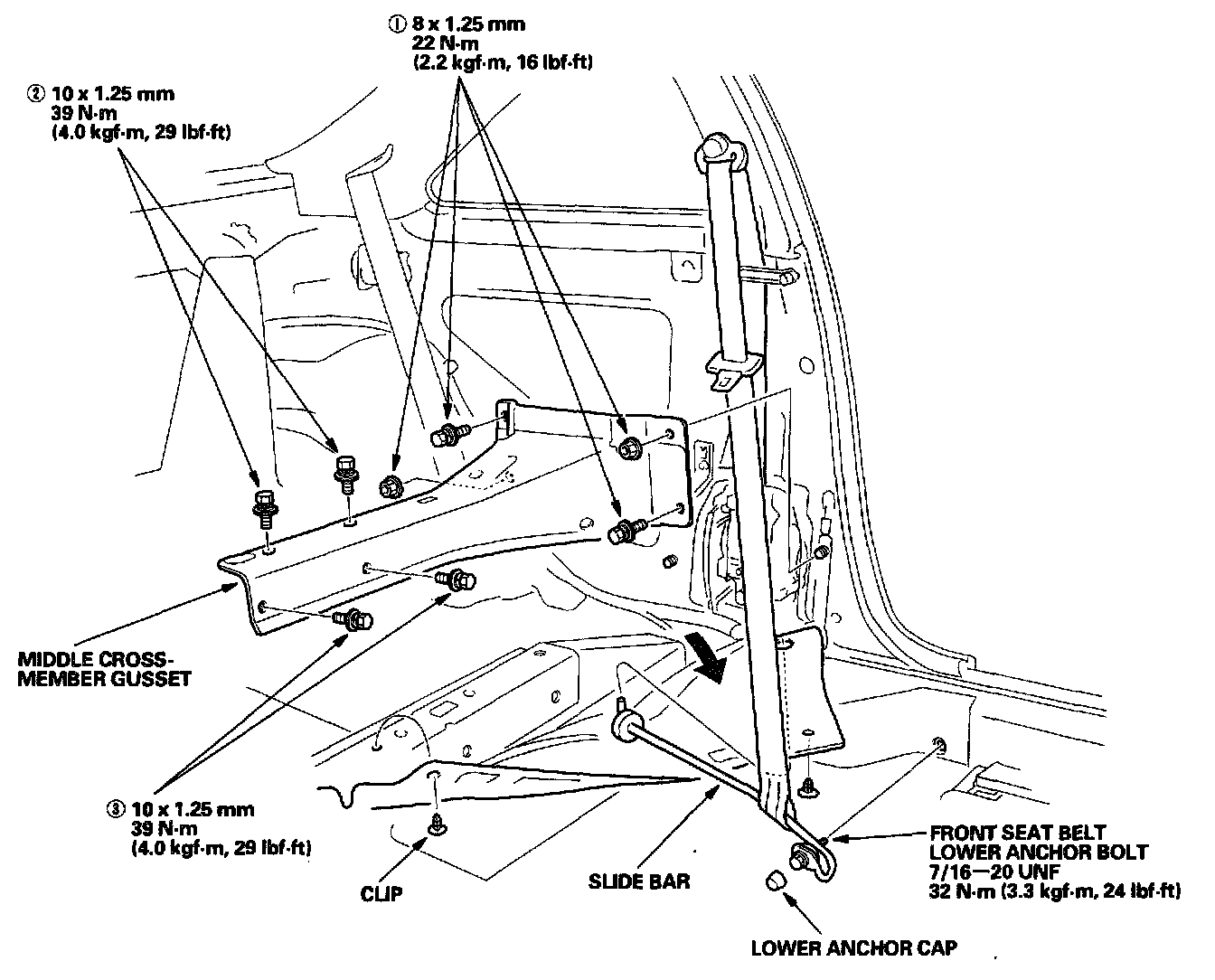 ① 8 x 1.25 mm
22 N·m
(2.2 kgf·m, 16 lbf·ft)

② 10 x 1.25 mm
39 N·m
(4.0 kgf·m, 29 lbf·ft)

MIDDLE CROSS-MEMBER GUSSET

③ 10 x 1.25 mm
39 N·m
(4.0 kgf·m, 29 lbf·ft)

CLIP

SLIDE BAR

FRONT SEAT BELT LOWER ANCHOR BOLT
7/16—20 UNF
32 N·m (3.3 kgf·m, 24 lbf·ft)

LOWER ANCHOR CAP