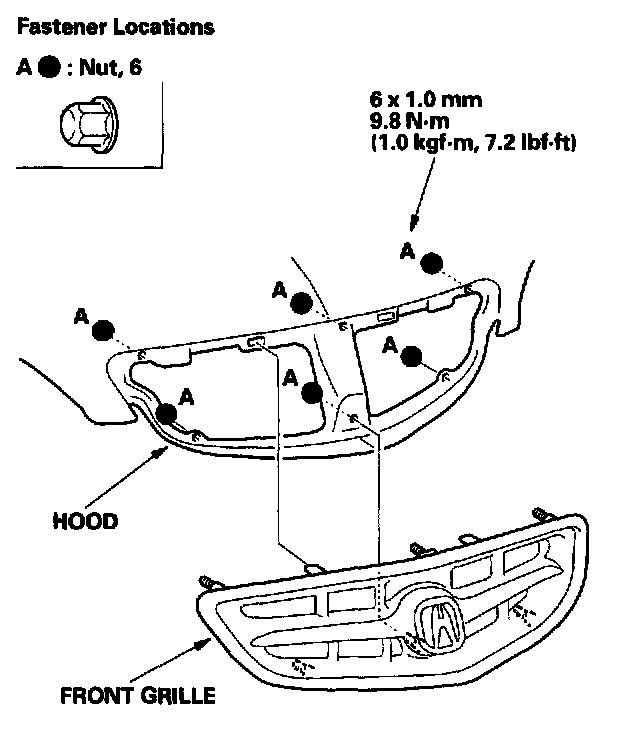 Fastener Locations

A ● : Nut, 6

6 x 1.0 mm
9.8 N·m
(1.0 kgf·m, 7.2 lbf·ft)

A

A

A

A

A

A

HOOD

FRONT GRILLE