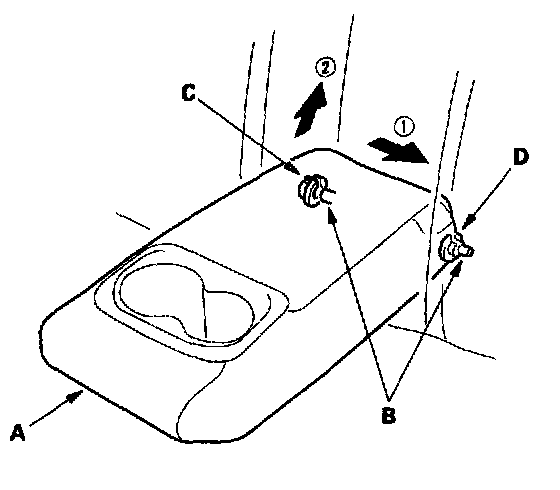 C
②
①
D
A
B