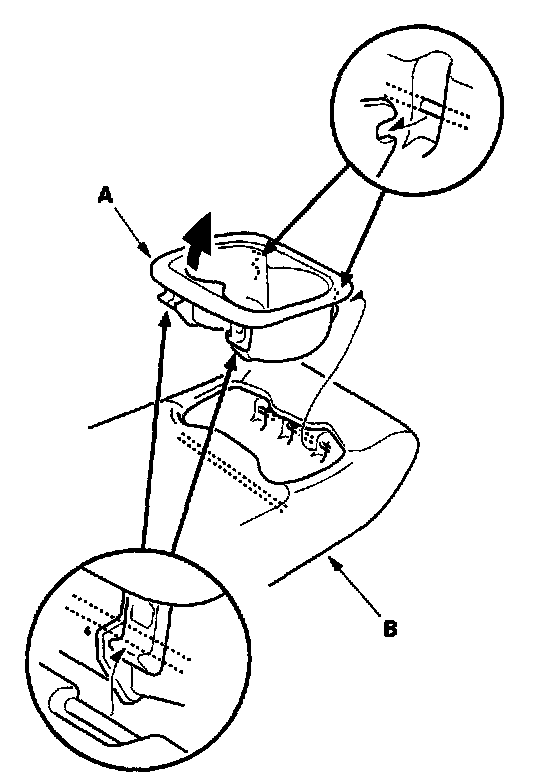 A

B