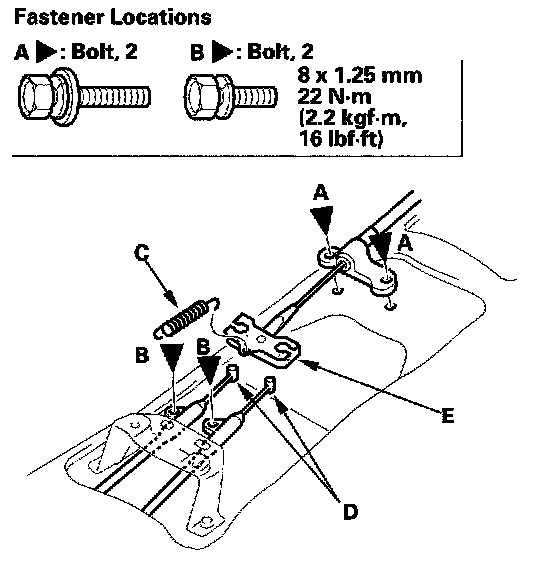 Fastener Locations

A ▶: Bolt, 2

B ▶: Bolt, 2

8 x 1.25 mm
22 N·m
(2.2 kgf·m,
16 lbf·ft)

A

A

C

B

B

E

D