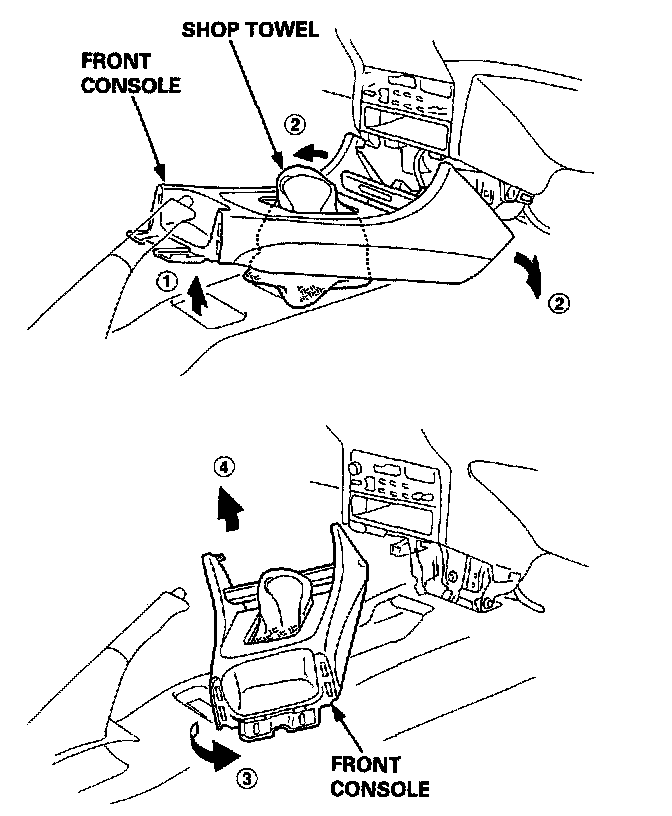 SHOP TOWEL
FRONT CONSOLE
②
①
②

④
③
FRONT CONSOLE