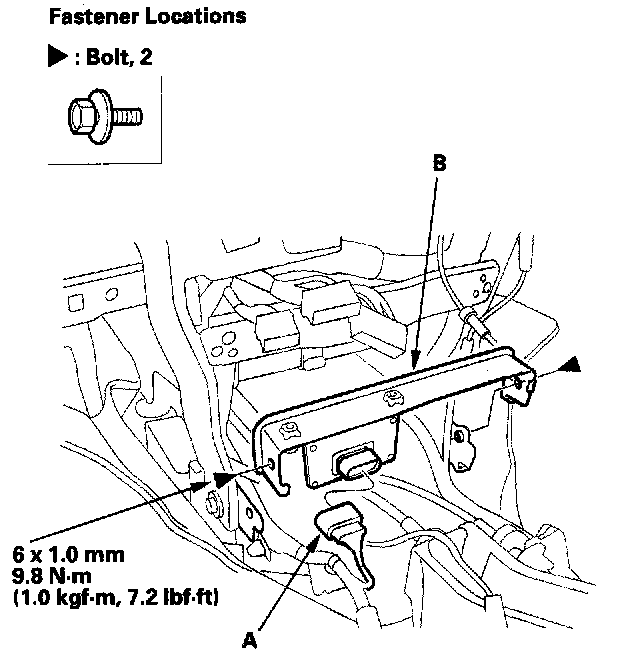 Fastener Locations

▶ : Bolt, 2

B

6 x 1.0 mm
9.8 N·m
(1.0 kgf·m, 7.2 lbf·ft)

A