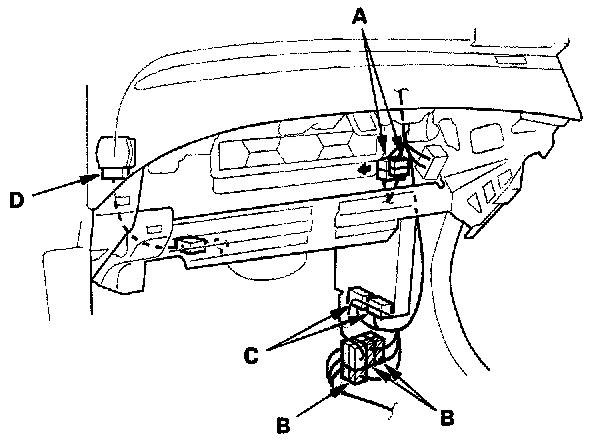 A
D
C
B
B