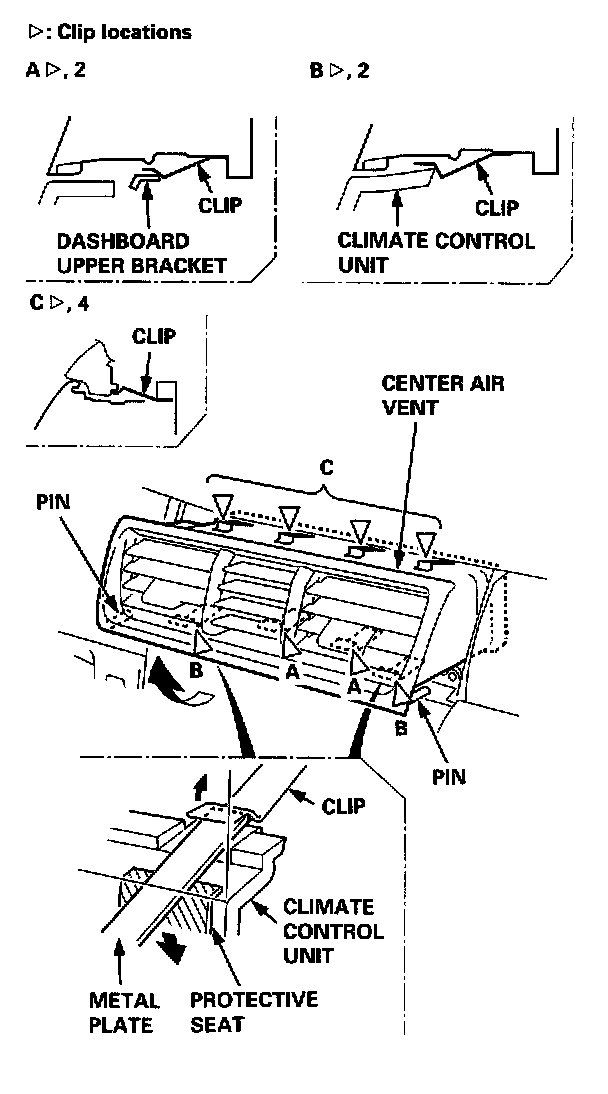 ▷: Clip locations

A ▷, 2

CLIP
DASHBOARD UPPER BRACKET

B ▷, 2

CLIP
CLIMATE CONTROL UNIT

C ▷, 4

CLIP

CENTER AIR VENT

C

PIN

B
A
A
B

PIN

CLIP

CLIMATE CONTROL UNIT

METAL PLATE

PROTECTIVE SEAT