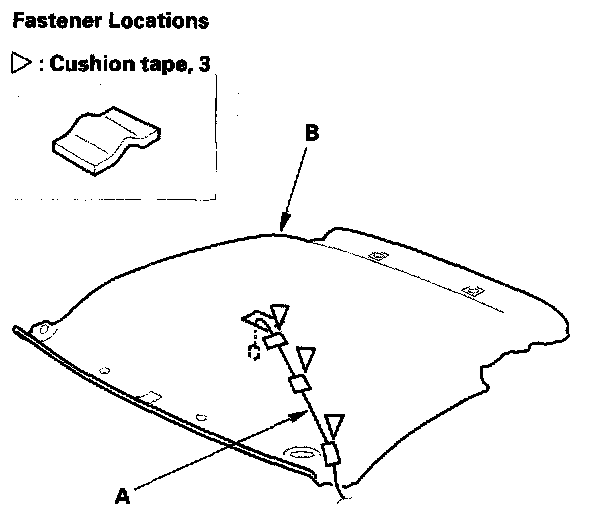 Fastener Locations

▷ : Cushion tape, 3

B

A