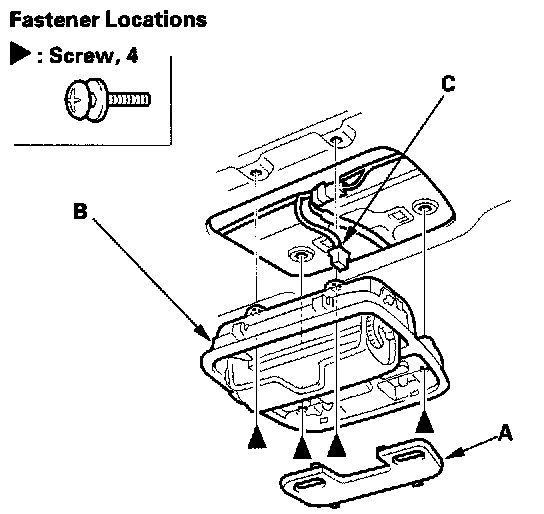 Fastener Locations

▶ : Screw, 4

C

B

A