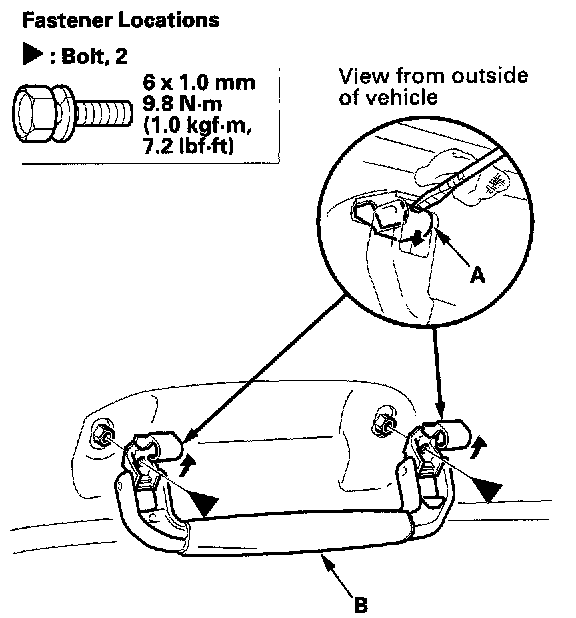 Fastener Locations

▶ : Bolt, 2

6 x 1.0 mm
9.8 N·m
(1.0 kgf·m,
7.2 lbf·ft)

View from outside of vehicle

A

B