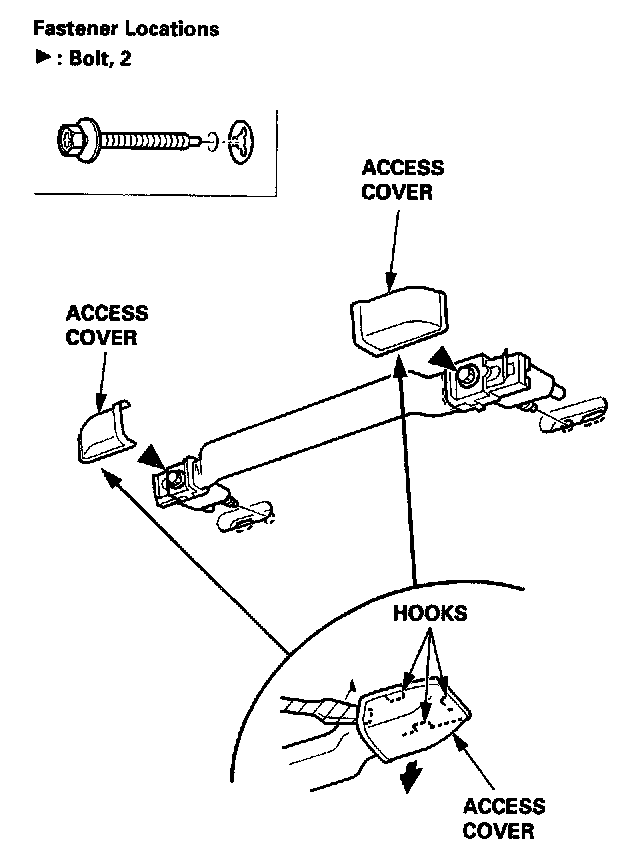 Fastener Locations
▶ : Bolt, 2

ACCESS COVER

ACCESS COVER

HOOKS

ACCESS COVER