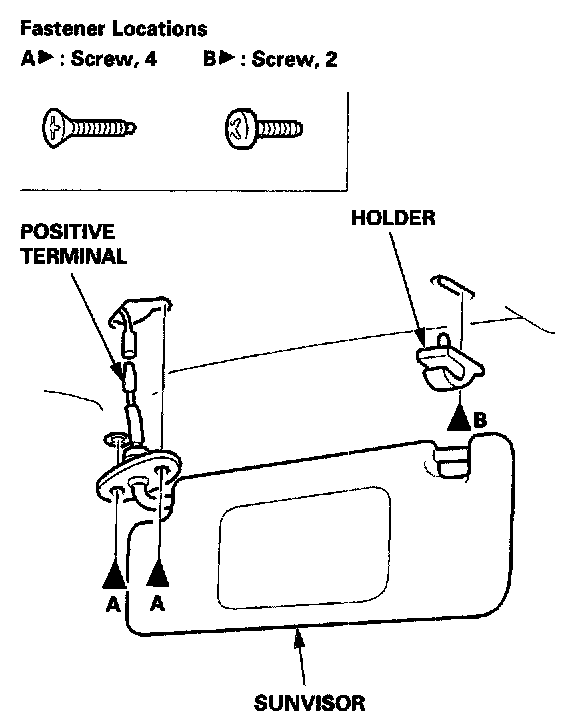 Fastener Locations
A▶ : Screw, 4    B▶ : Screw, 2

POSITIVE TERMINAL

HOLDER

B

A A

SUNVISOR