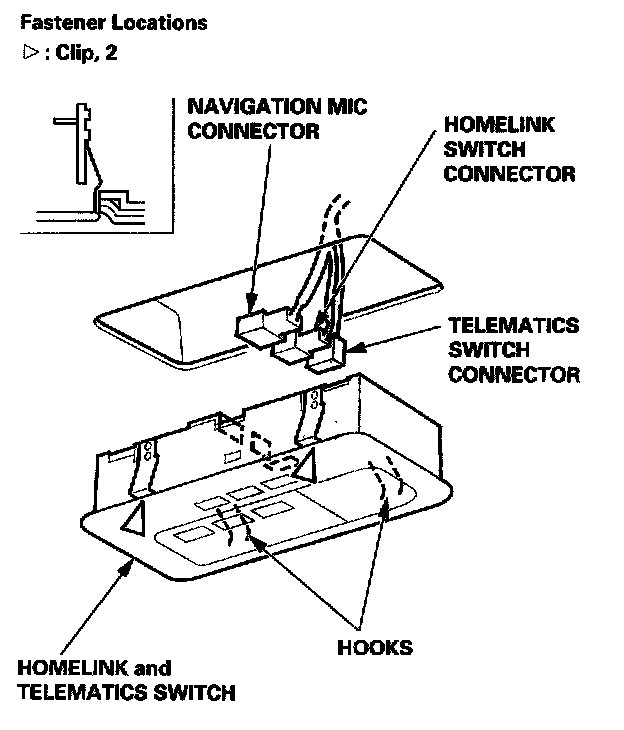 Fastener Locations
▷ : Clip, 2

NAVIGATION MIC CONNECTOR

HOMELINK SWITCH CONNECTOR

TELEMATICS SWITCH CONNECTOR

HOOKS

HOMELINK and TELEMATICS SWITCH