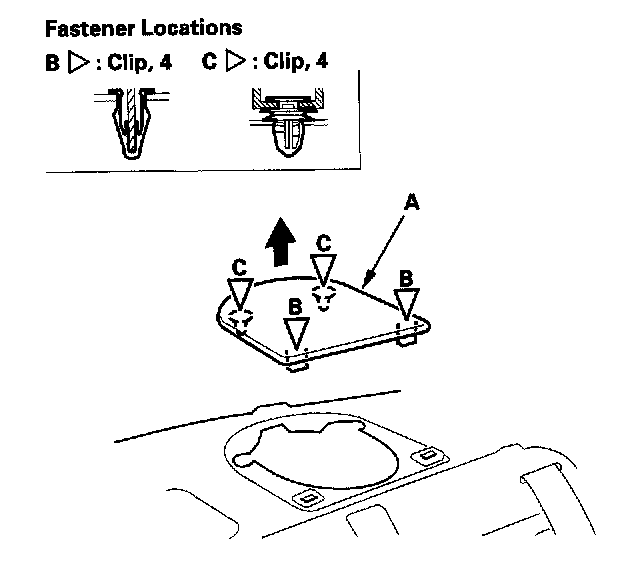 Fastener Locations

B ▷ : Clip, 4    C ▷ : Clip, 4

A

C

C

B

B