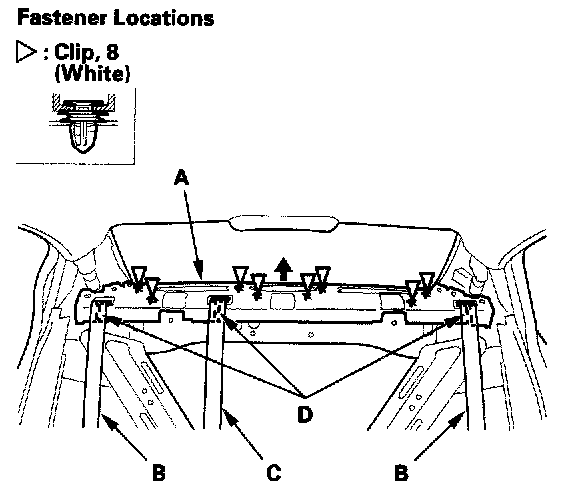 Fastener Locations

▷ : Clip, 8
(White)

A

D

B

C

B