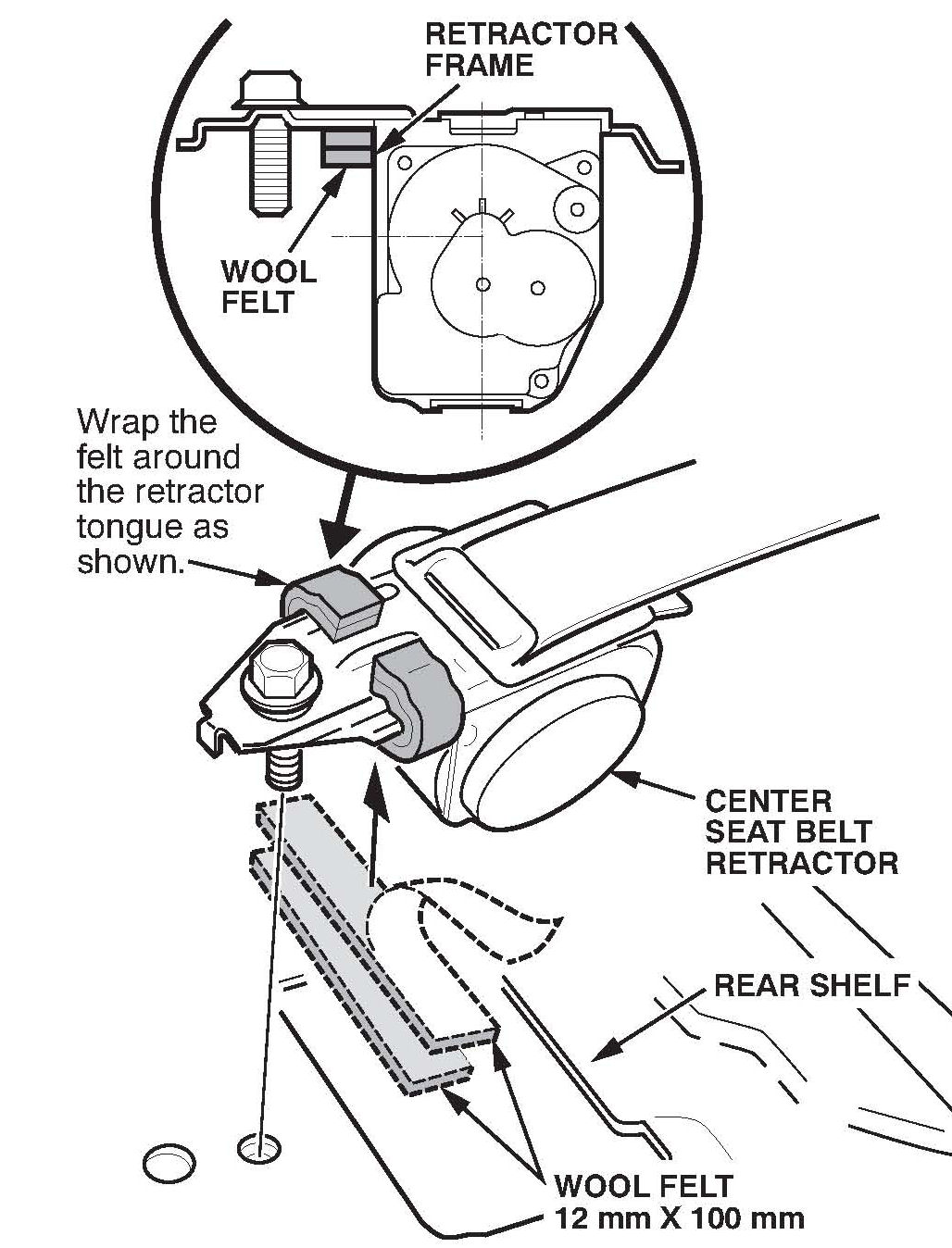 RETRACTOR FRAME

WOOL FELT

Wrap the felt around the retractor tongue as shown.

CENTER SEAT BELT RETRACTOR

REAR SHELF

WOOL FELT 12 mm X 100 mm