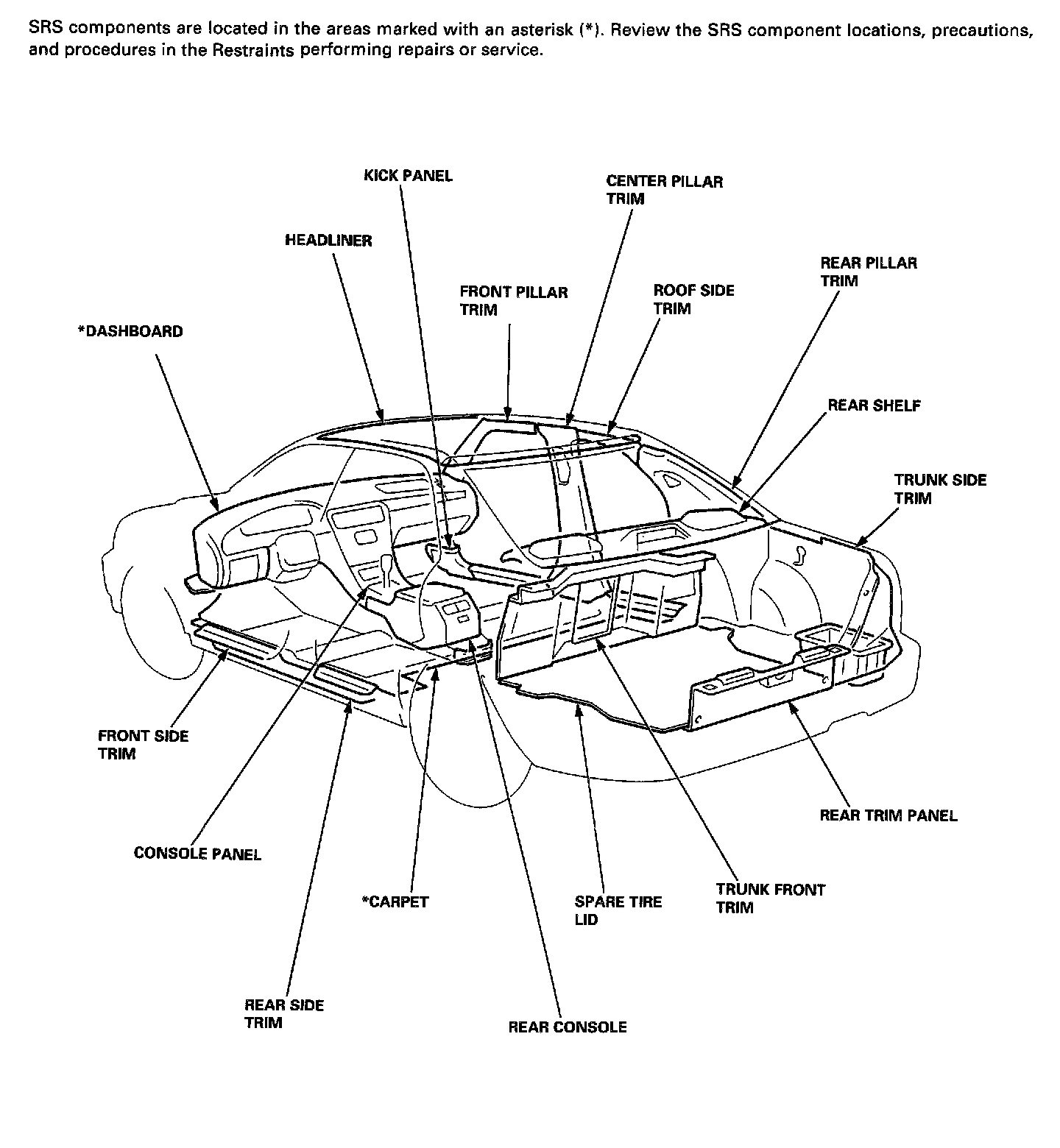 SRS components are located in the areas marked with an asterisk (*). Review the SRS component locations, precautions, and procedures in the Restraints performing repairs or service.

KICK PANEL

CENTER PILLAR TRIM

HEADLINER

REAR PILLAR TRIM

FRONT PILLAR TRIM

ROOF SIDE TRIM

*DASHBOARD

REAR SHELF

TRUNK SIDE TRIM

FRONT SIDE TRIM

REAR TRIM PANEL

CONSOLE PANEL

*CARPET

SPARE TIRE LID

TRUNK FRONT TRIM

REAR SIDE TRIM

REAR CONSOLE