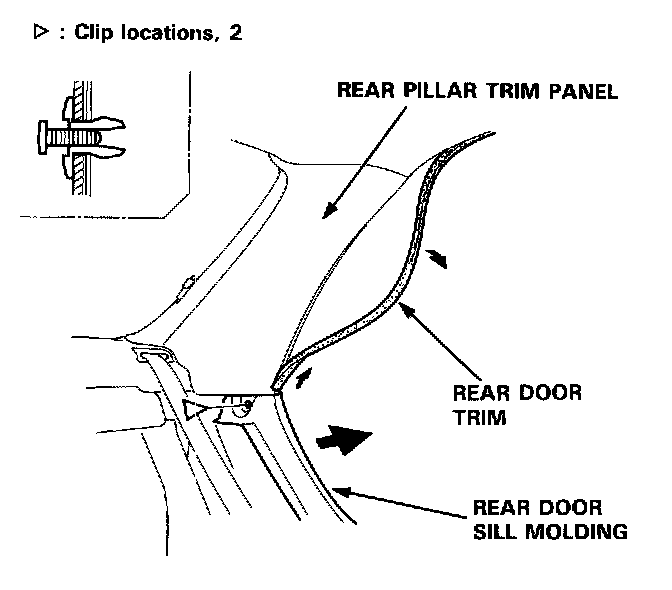 ▷ : Clip locations, 2

REAR PILLAR TRIM PANEL

REAR DOOR TRIM

REAR DOOR SILL MOLDING