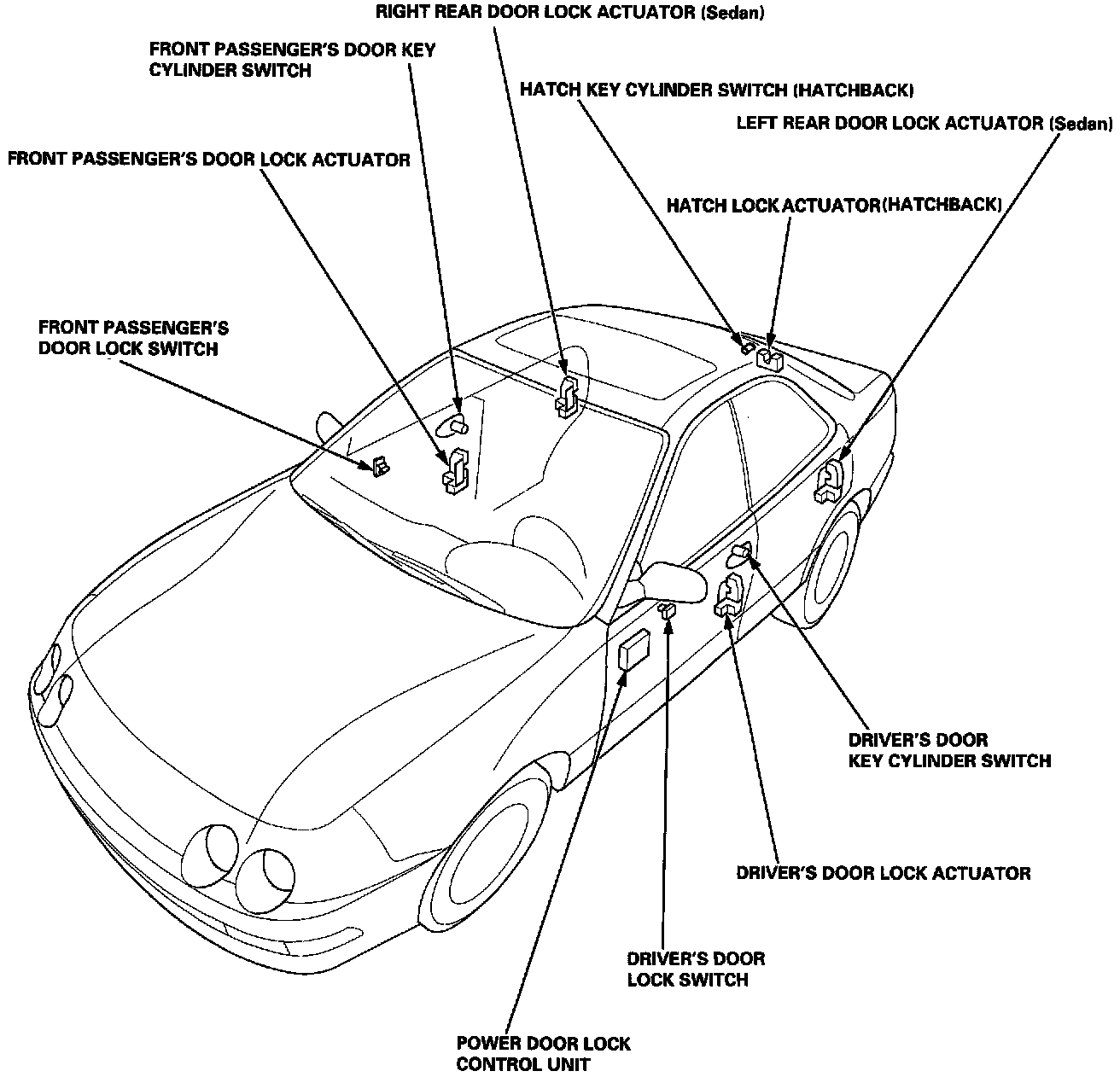 RIGHT REAR DOOR LOCK ACTUATOR (Sedan)

FRONT PASSENGER'S DOOR KEY CYLINDER SWITCH

HATCH KEY CYLINDER SWITCH (HATCHBACK)

LEFT REAR DOOR LOCK ACTUATOR (Sedan)

FRONT PASSENGER'S DOOR LOCK ACTUATOR

HATCH LOCK ACTUATOR(HATCHBACK)

FRONT PASSENGER'S DOOR LOCK SWITCH

DRIVER'S DOOR KEY CYLINDER SWITCH

DRIVER'S DOOR LOCK ACTUATOR

DRIVER'S DOOR LOCK SWITCH

POWER DOOR LOCK CONTROL UNIT