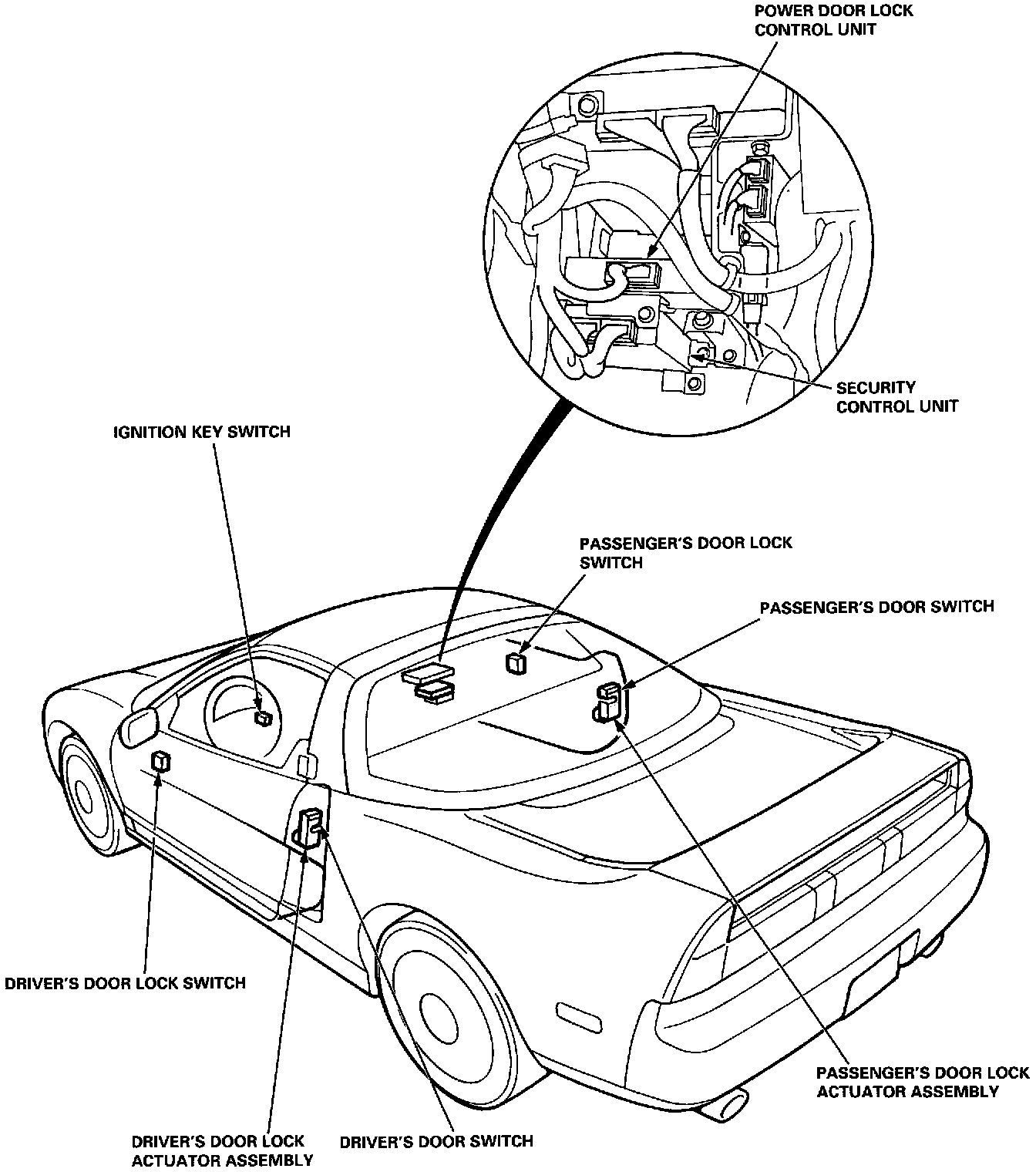 POWER DOOR LOCK CONTROL UNIT

SECURITY CONTROL UNIT

IGNITION KEY SWITCH

PASSENGER'S DOOR LOCK SWITCH

PASSENGER'S DOOR SWITCH

DRIVER'S DOOR LOCK SWITCH

PASSENGER'S DOOR LOCK ACTUATOR ASSEMBLY

DRIVER'S DOOR LOCK ACTUATOR ASSEMBLY

DRIVER'S DOOR SWITCH