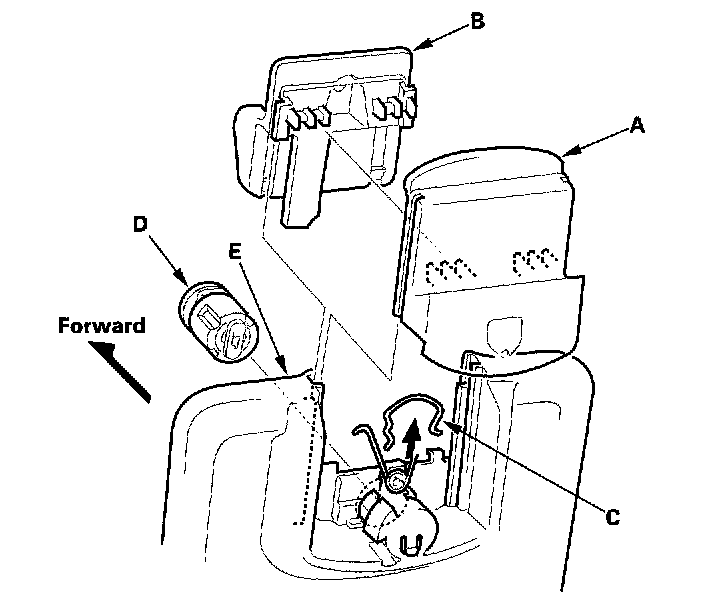 B

A

D

E

Forward

C