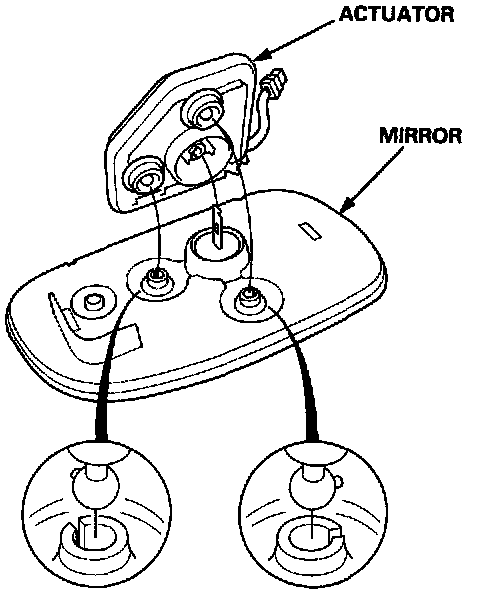 ACTUATOR

MIRROR