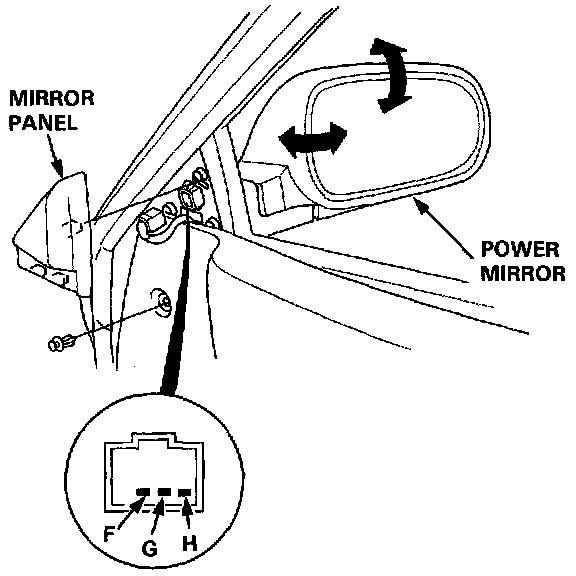 MIRROR PANEL

POWER MIRROR

F
G
H