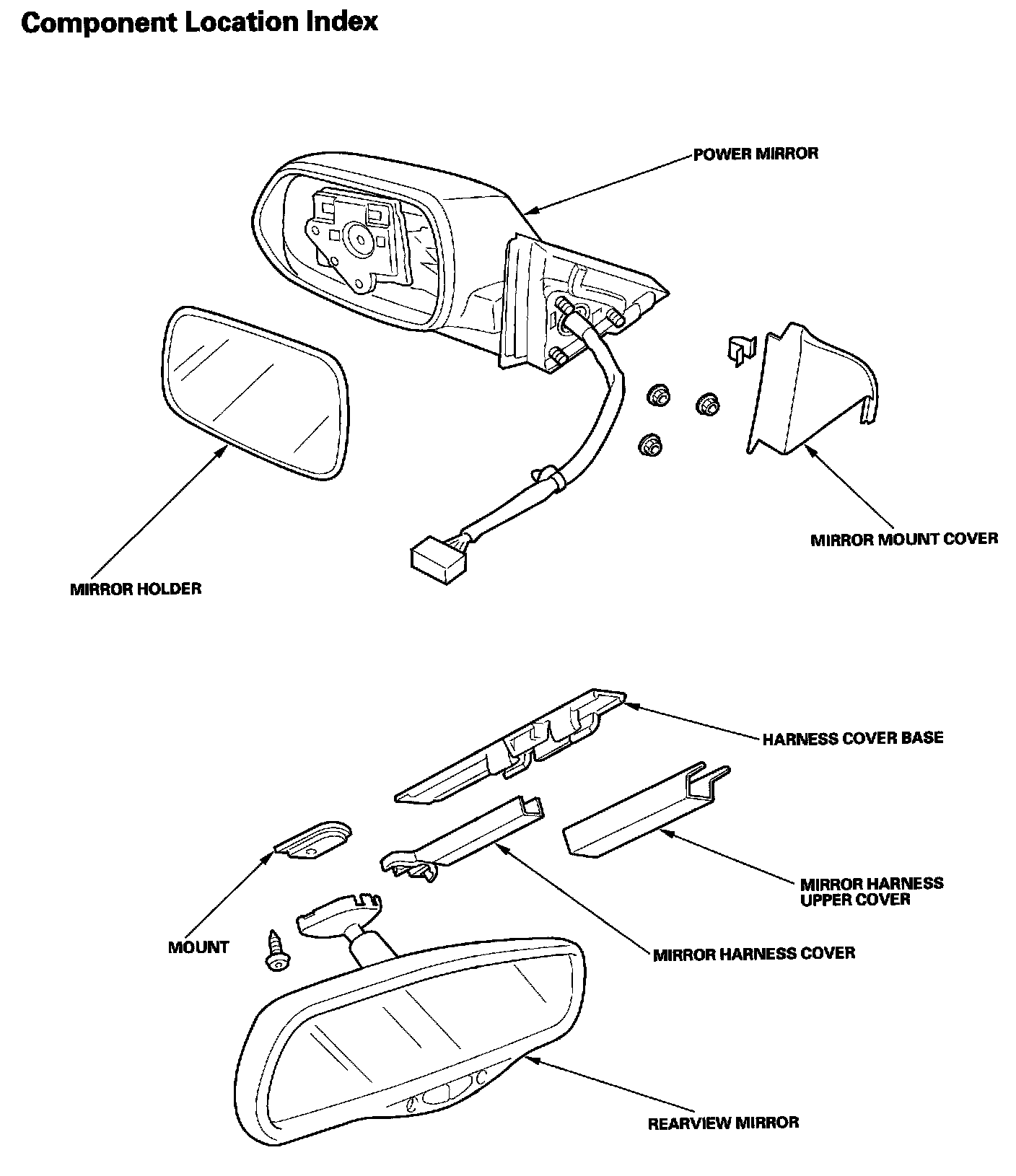 Component Location Index

POWER MIRROR

MIRROR MOUNT COVER

MIRROR HOLDER

HARNESS COVER BASE

MIRROR HARNESS UPPER COVER

MOUNT

MIRROR HARNESS COVER

REARVIEW MIRROR