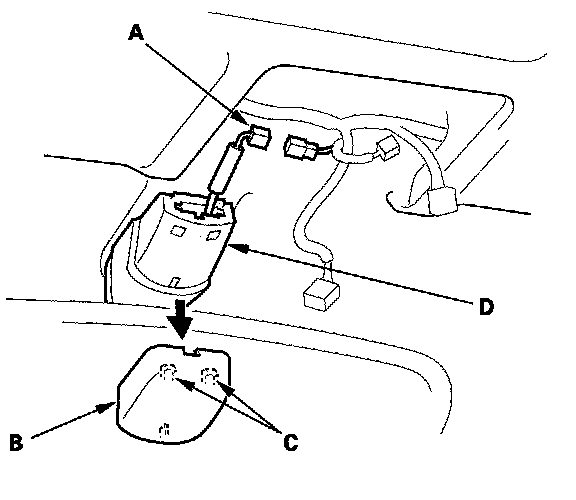 A
D
B
C