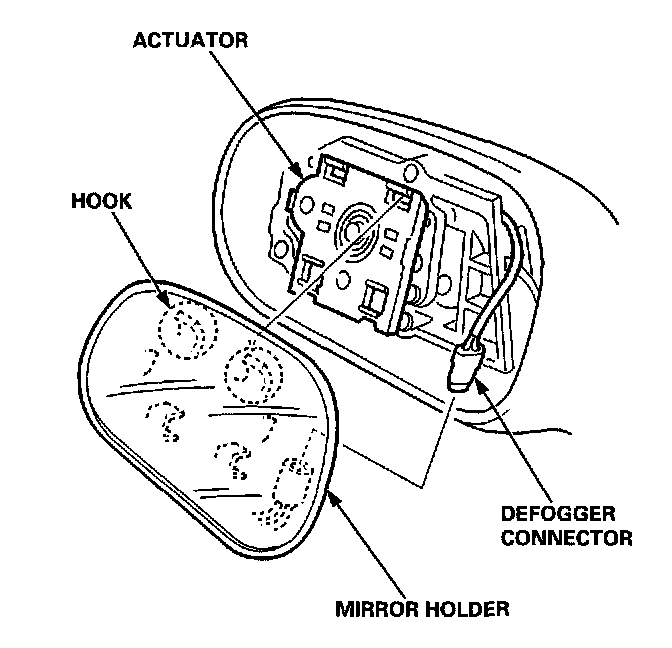 ACTUATOR

HOOK

DEFOGGER CONNECTOR

MIRROR HOLDER