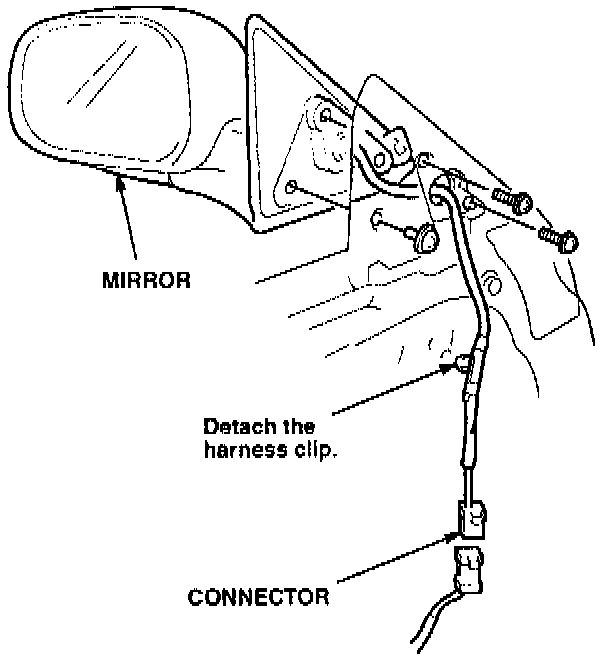 MIRROR

Detach the harness clip.

CONNECTOR