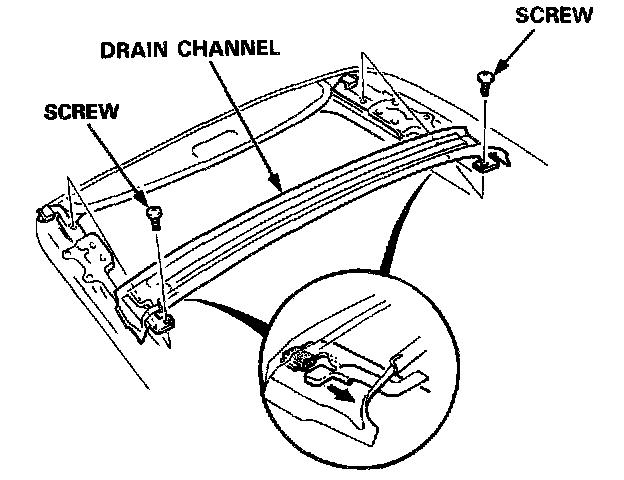 SCREW
DRAIN CHANNEL
SCREW